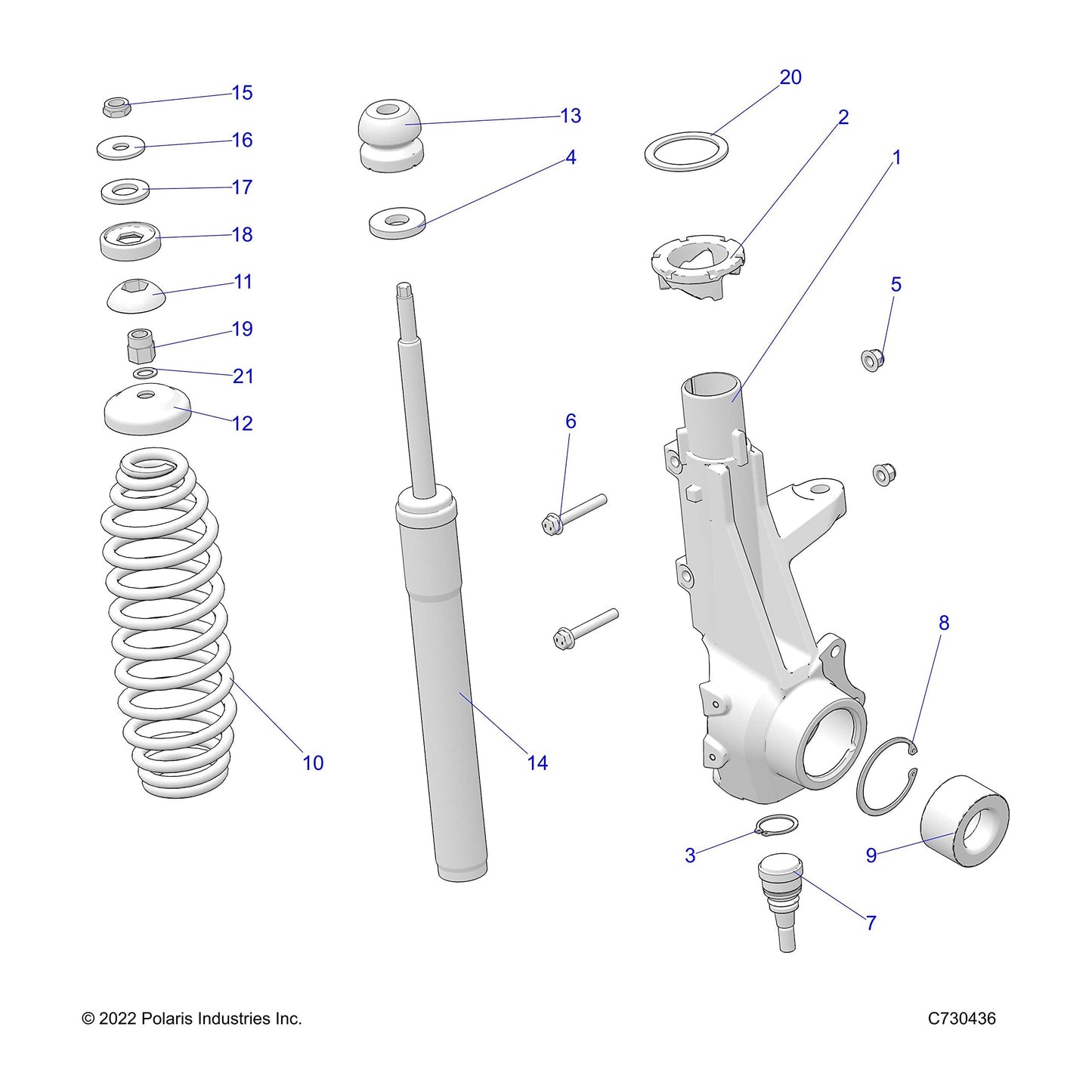 15
16
17
18
11
19
21
12
10
13
4
14
6
20
2
1
5
8
3
9
7

© 2022 Polaris Industries Inc.

C730436