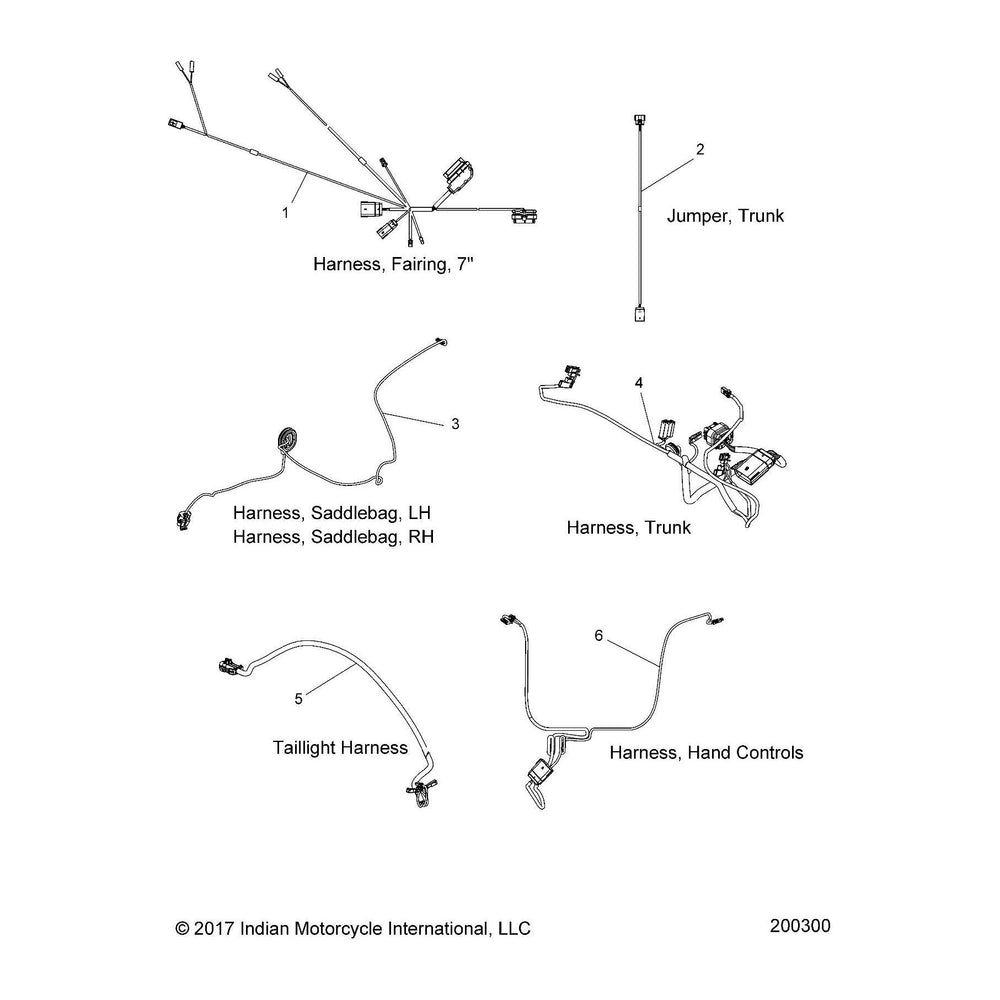 1

Harness, Fairing, 7"

2

Jumper, Trunk

3

Harness, Saddlebag, LH
Harness, Saddlebag, RH

4

Harness, Trunk

5

Taillight Harness

6

Harness, Hand Controls

© 2017 Indian Motorcycle International, LLC

200300