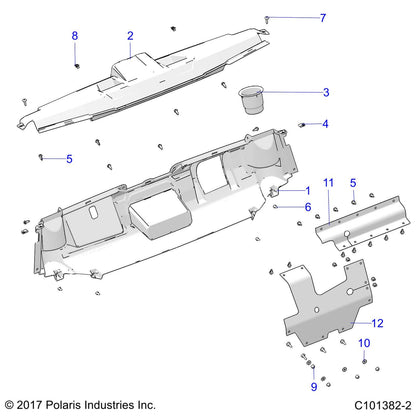 7
8
2
3
4
5
1
11
5
6
12
10
9
© 2017 Polaris Industries Inc.
C101382-2