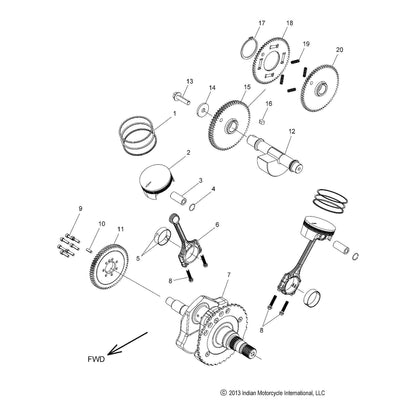 17
18
19
20
13
14
15
16
1
12
2
3
4
9
10
11
6
5
8
7
8
FWD

© 2013 Indian Motorcycle International, LLC