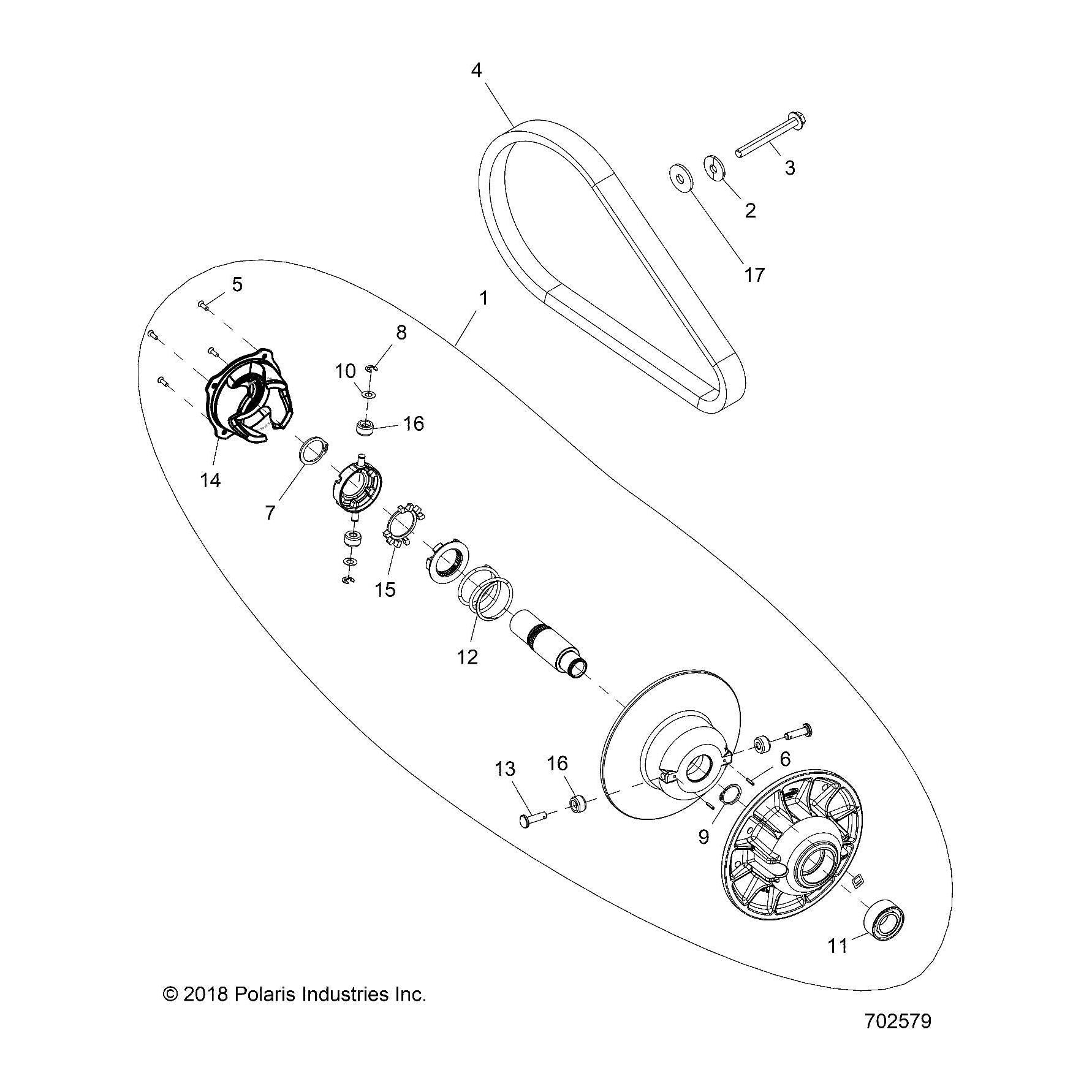 4

3

2

17

5

1

8

10

16

14

7

15

12

13

16

6

9

11

© 2018 Polaris Industries Inc.

702579