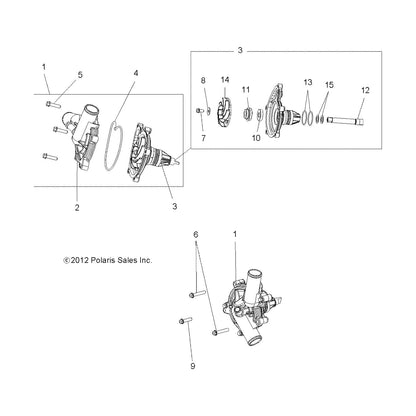 3
1
5
4
8
14
11
13
15
12
7
10
2
3
6
1
©2012 Polaris Sales Inc.
9