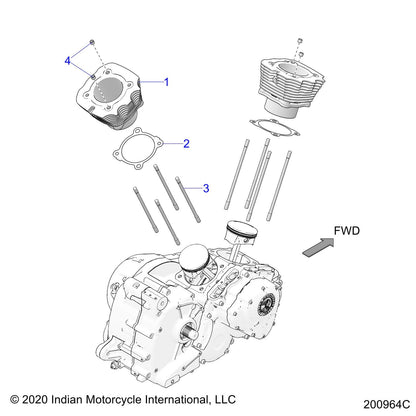 4
1
2
3
FWD
© 2020 Indian Motorcycle International, LLC
200964C