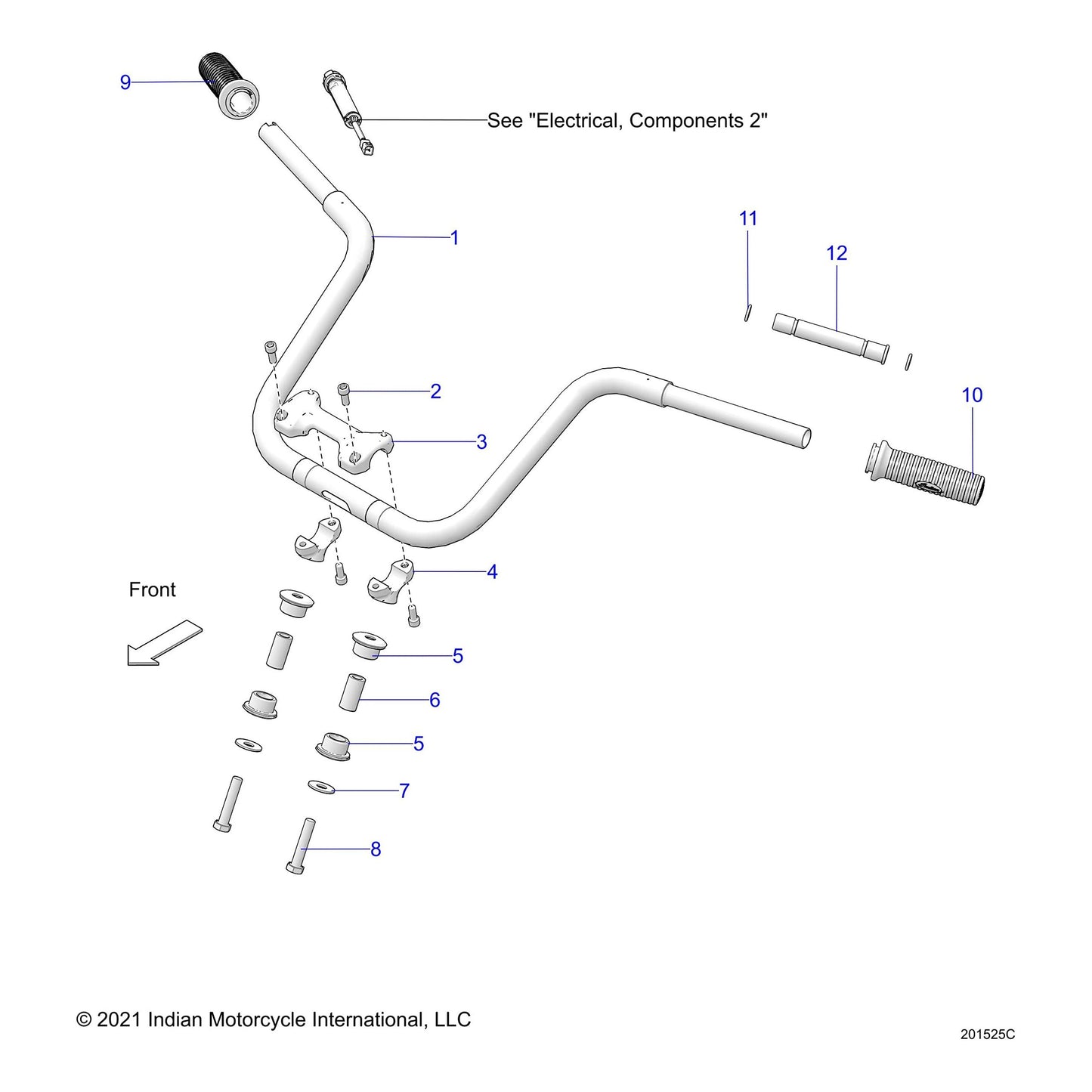 9

See "Electrical, Components 2"

1

11

12

2

3

10

4

Front

5

6

5

7

8

© 2021 Indian Motorcycle International, LLC

201525C