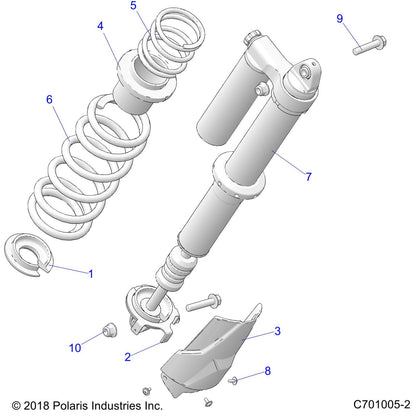 5
4
9
6
7
1
3
10
2
8
© 2018 Polaris Industries Inc.
C701005-2