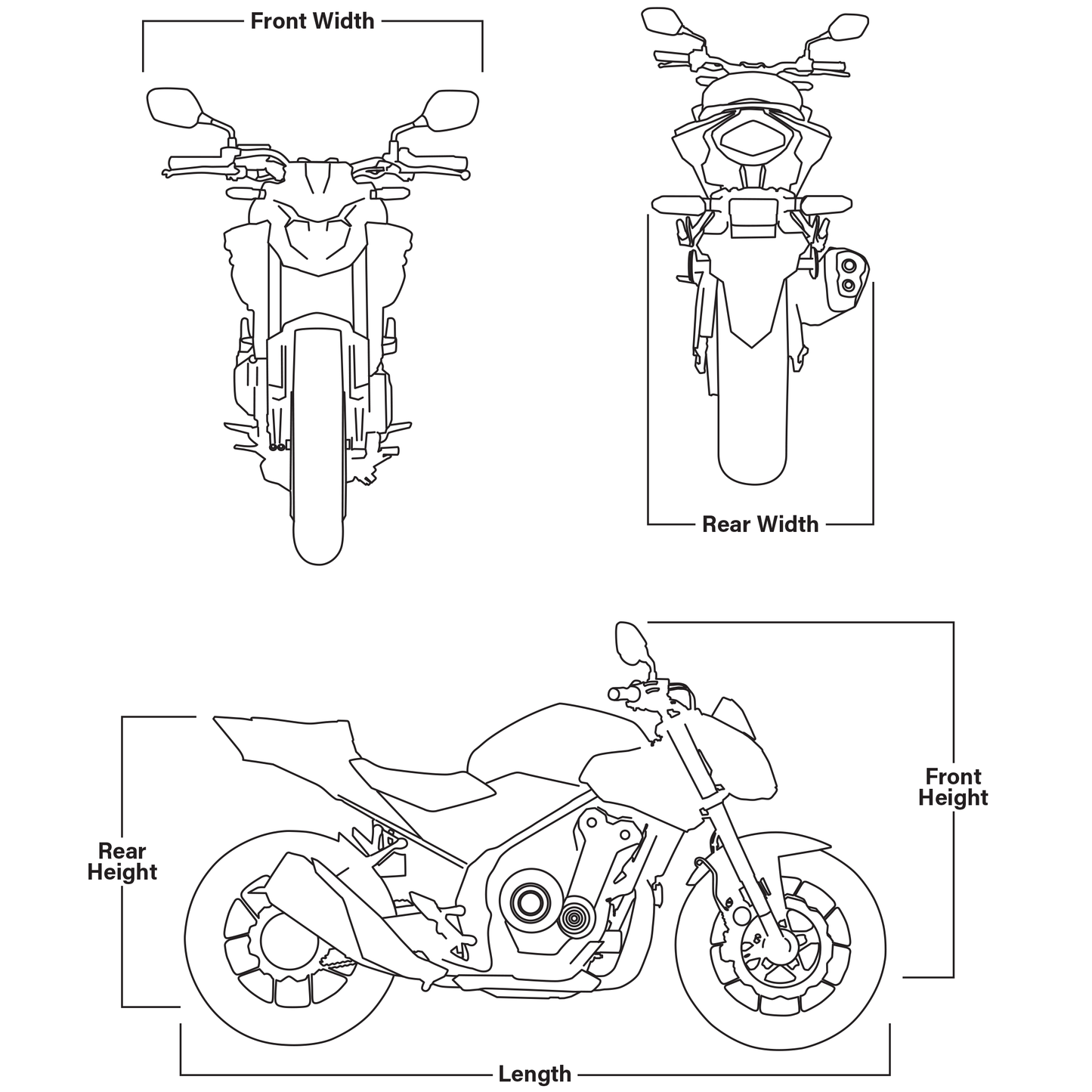 Front Width

Rear Width

Front Height

Rear Height

Length