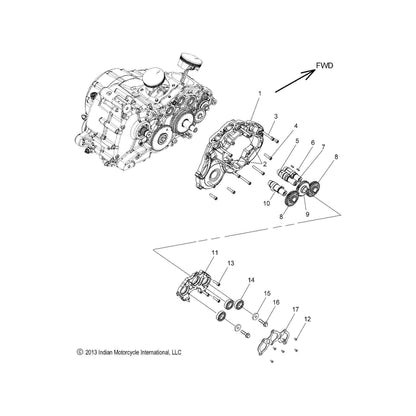 FWD

1

3

4

5

6

7

8

2

10

8

9

11

13

14

15

16

17

12

© 2013 Indian Motorcycle International, LLC