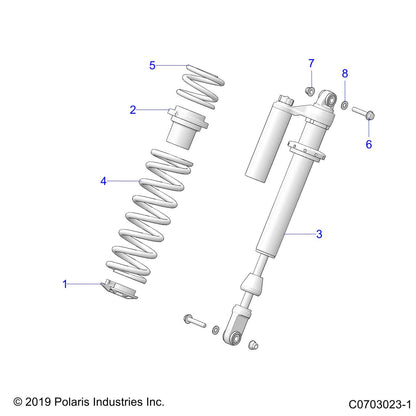 5
7
8
2
6
4
3
1
© 2019 Polaris Industries Inc.
C0703023-1