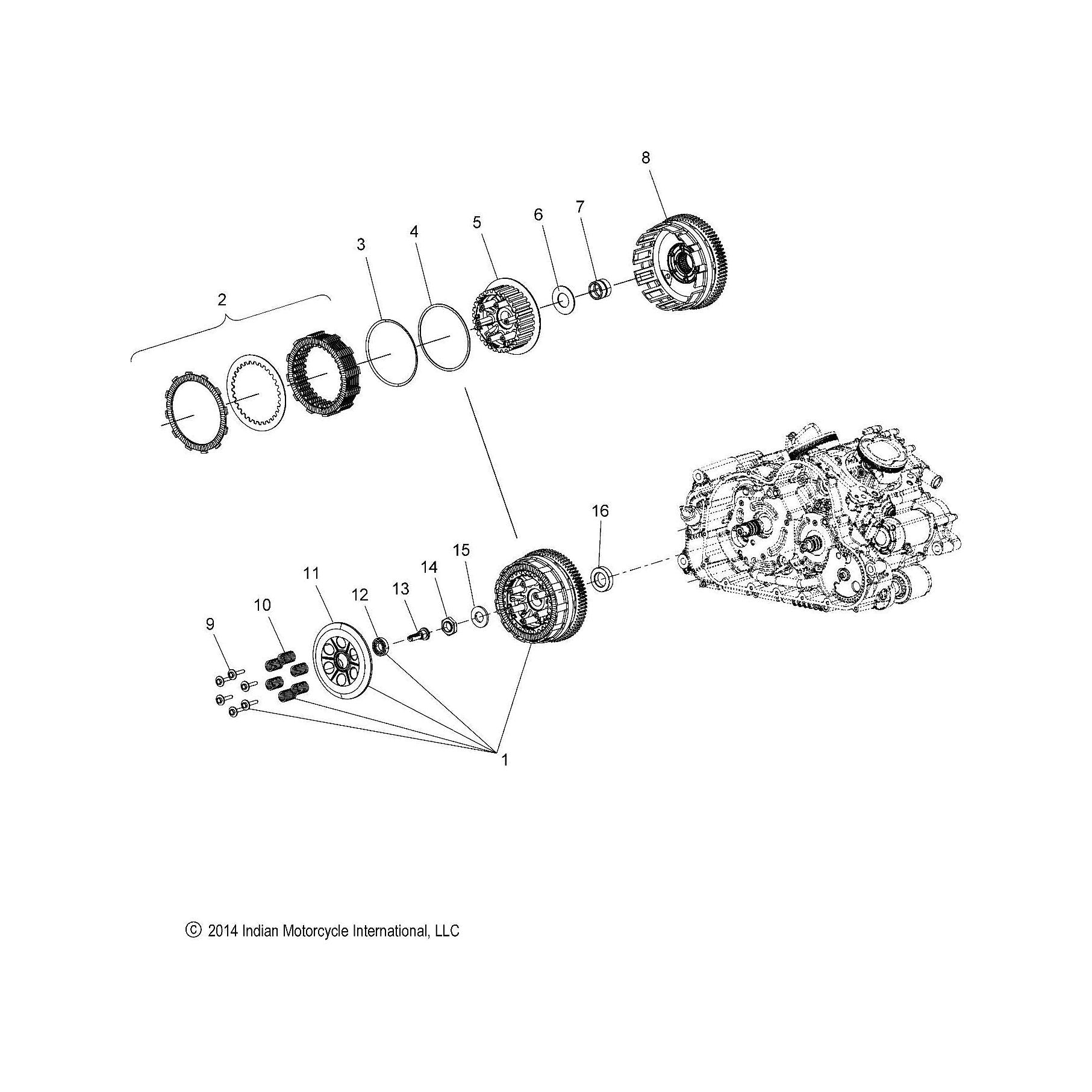 8

7

6

5

4

3

2

16

15

14

13

12

11

10

9

1

© 2014 Indian Motorcycle International, LLC