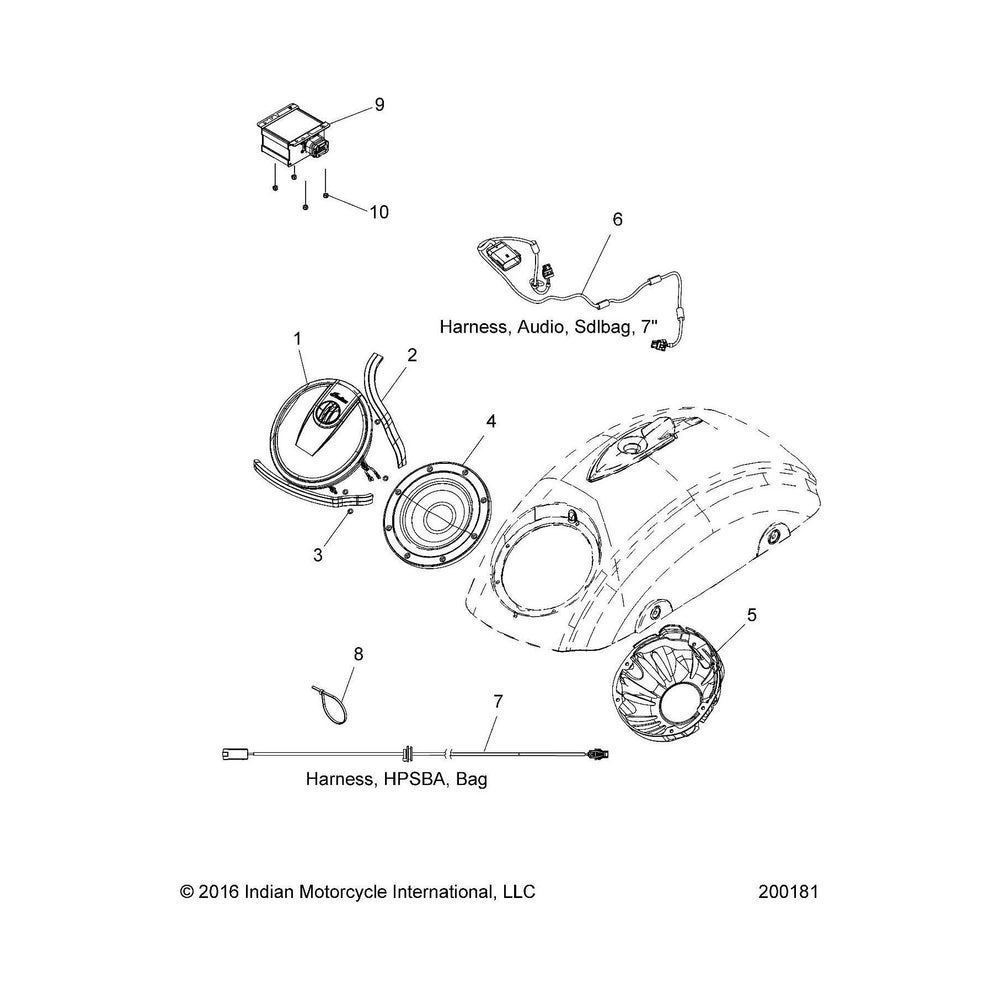 9

10

6

Harness, Audio, Sdlbag, 7"

1

2

4

3

5

8

7

Harness, HPSBA, Bag

© 2016 Indian Motorcycle International, LLC

200181