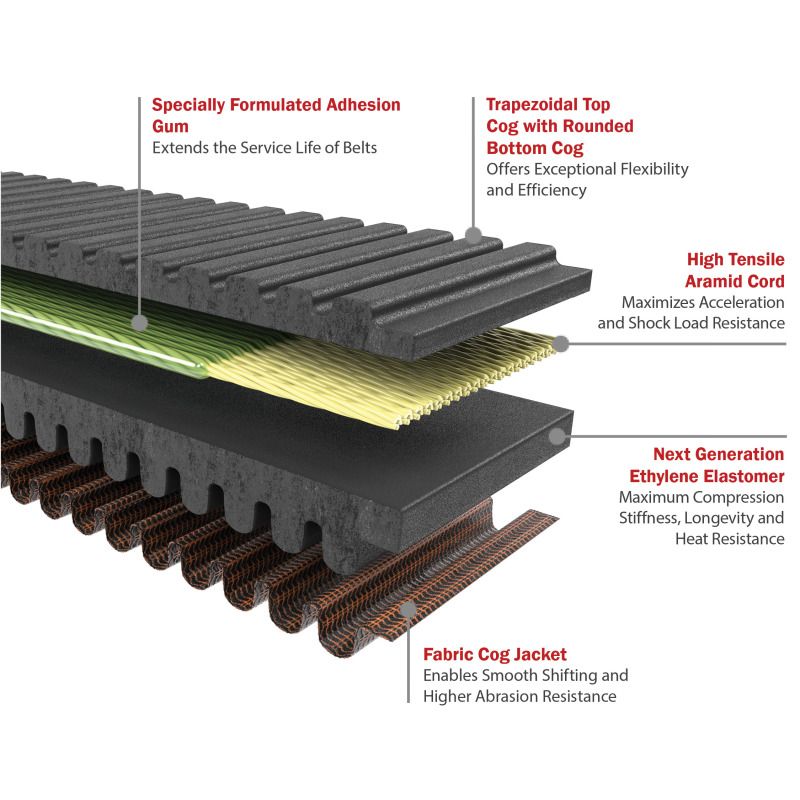 Specially Formulated Adhesion Gum
Extends the Service Life of Belts

Trapezoidal Top Cog with Rounded Bottom Cog
Offers Exceptional Flexibility and Efficiency

High Tensile Aramid Cord
Maximizes Acceleration and Shock Load Resistance

Next Generation Ethylene Elastomer
Maximum Compression Stiffness, Longevity and Heat Resistance

Fabric Cog Jacket
Enables Smooth Shifting and Higher Abrasion Resistance