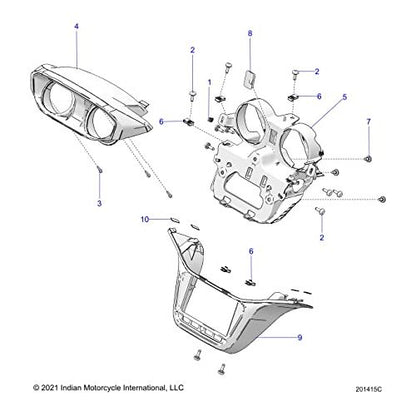 4
8
2
2
1
6
5
6
7
3
10
2
6
9
© 2021 Indian Motorcycle International, LLC
201415C