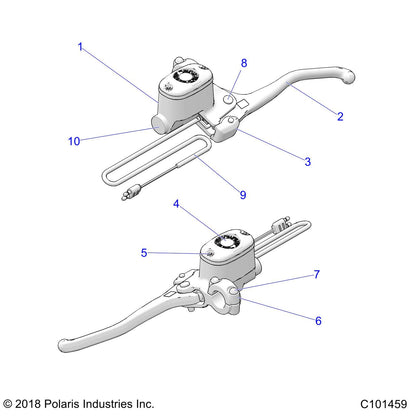 1
8
2
10
3
9
4
5
7
6

© 2018 Polaris Industries Inc.

C101459