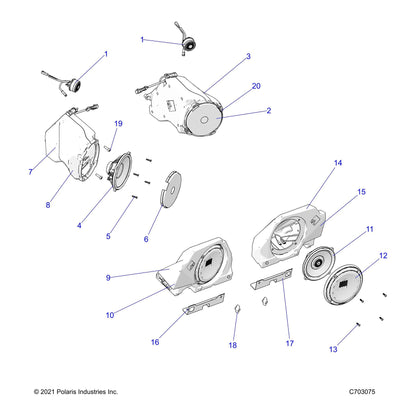 1
1
3
20
2
19
7
8
4
5
6
14
15
11
12
9
10
16
18
17
13

© 2021 Polaris Industries Inc.

C703075