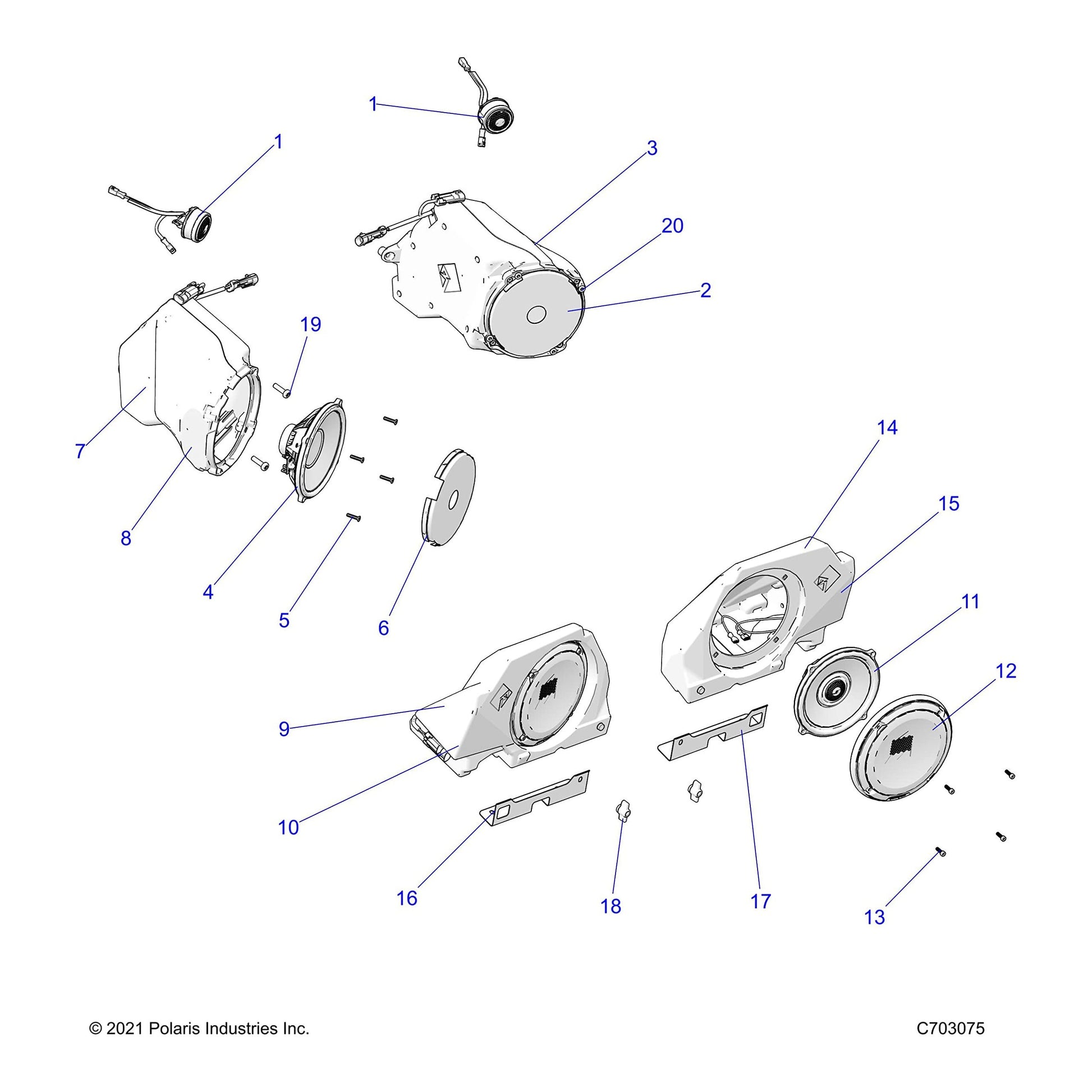 1
1
3
20
2
19
7
8
4
5
6
14
15
11
12
9
10
16
18
17
13

© 2021 Polaris Industries Inc.

C703075