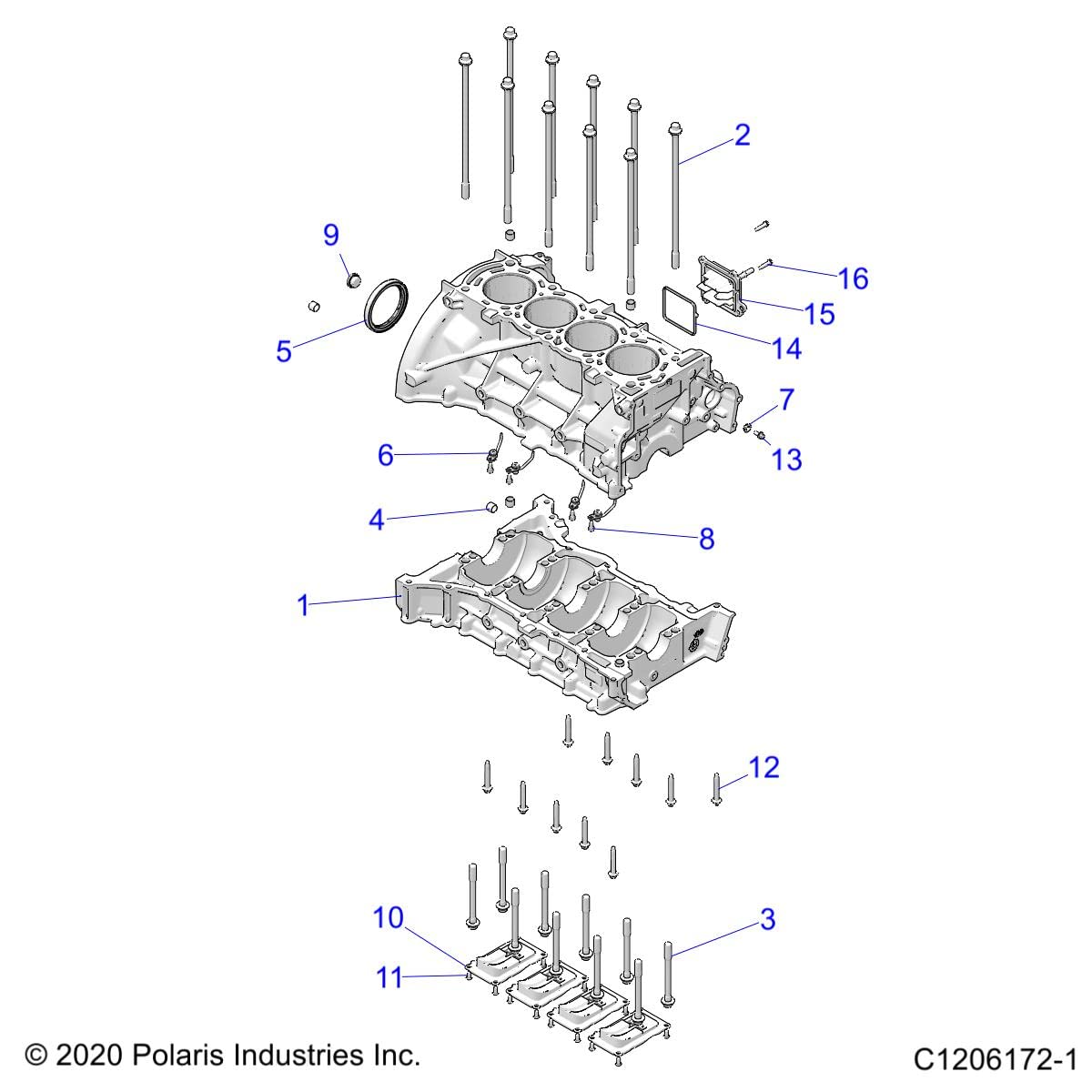 2
9
16
15
5
14
7
6
13
4
8
1
12
10
3
11

© 2020 Polaris Industries Inc.

C1206172-1