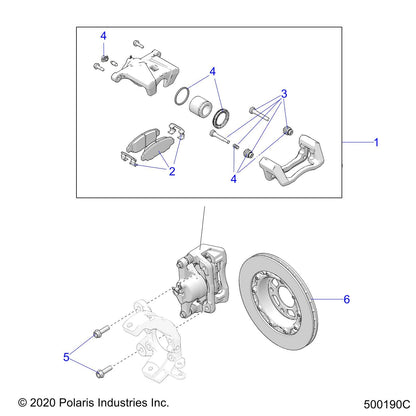 4
4
3
1
2
4
6
5
© 2020 Polaris Industries Inc.
500190C