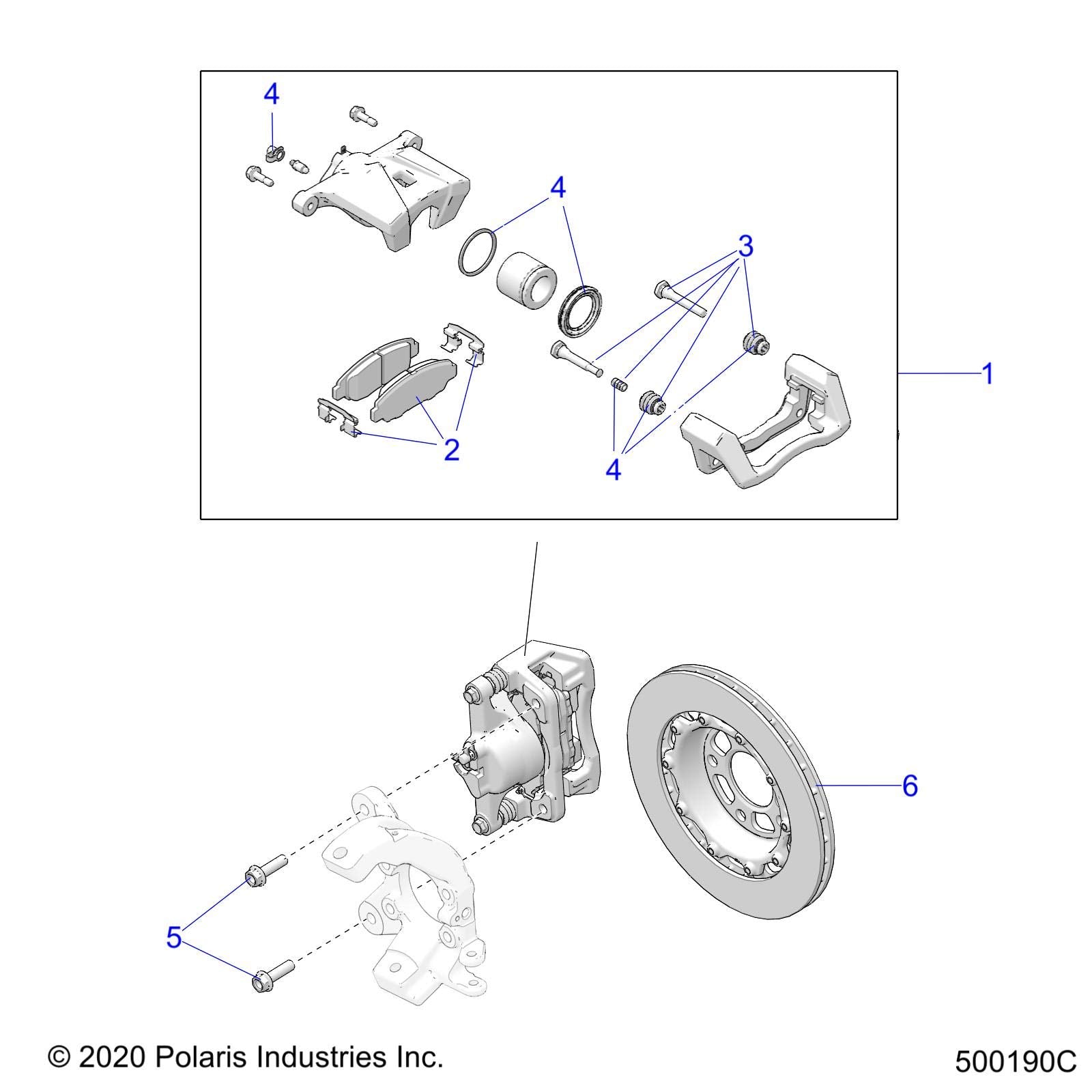 4

4

3

1

2

4

6

5

© 2020 Polaris Industries Inc.

500190C