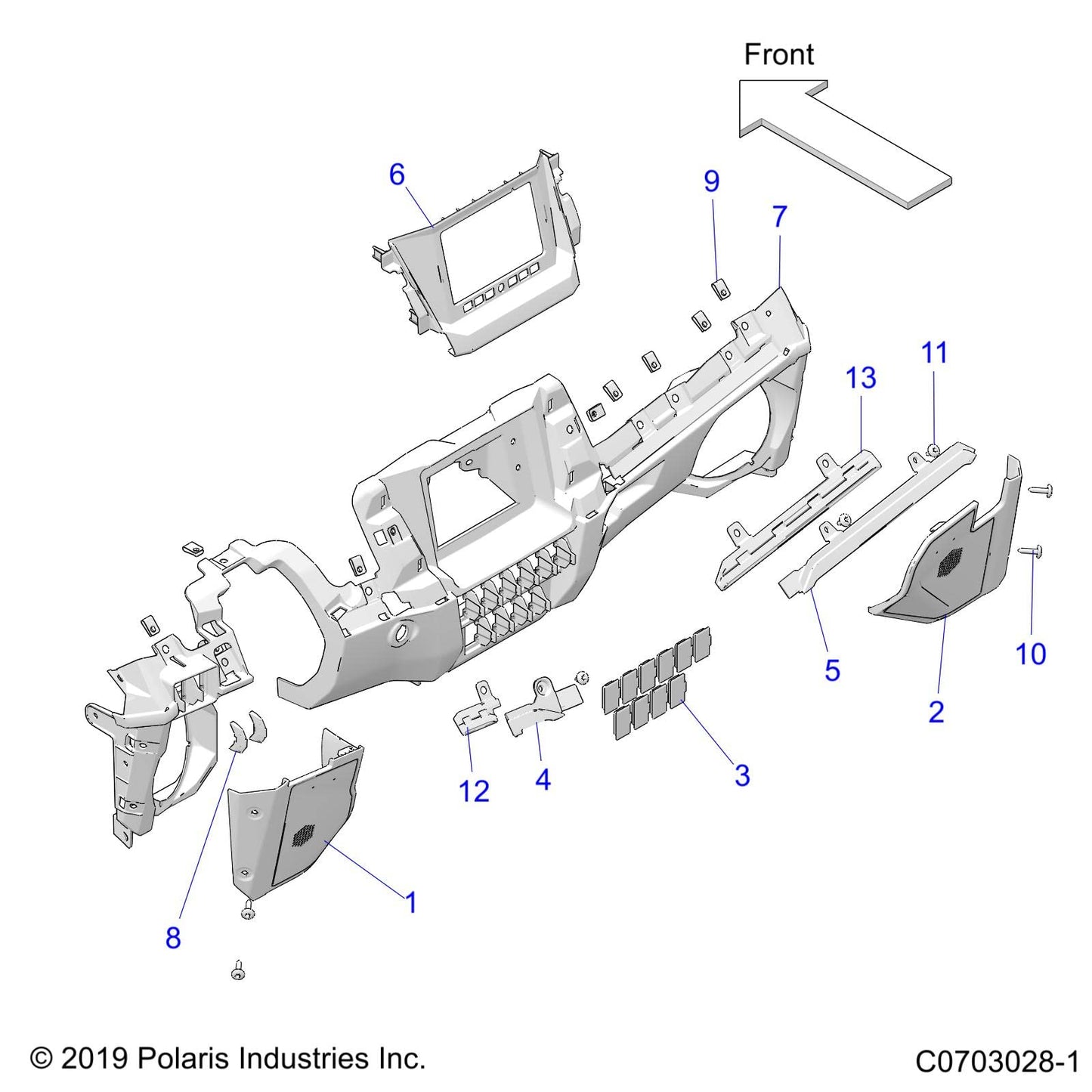 Front

6

9

7

11

13

10

5

2

3

4

12

1

8

© 2019 Polaris Industries Inc.

C0703028-1