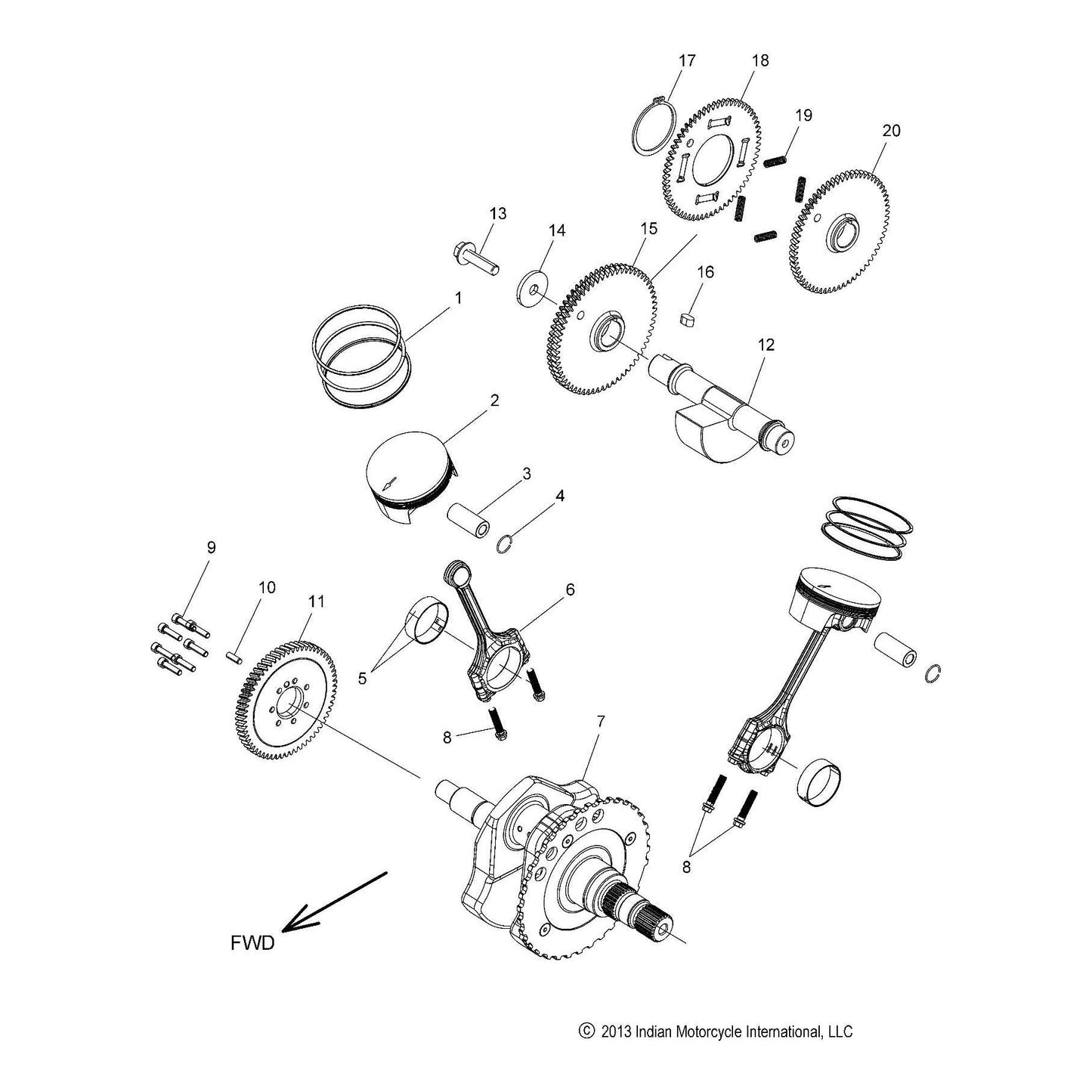 17
18
19
20
13
14
15
16
1
12
2
3
4
9
10
11
6
5
8
7
8
FWD

© 2013 Indian Motorcycle International, LLC