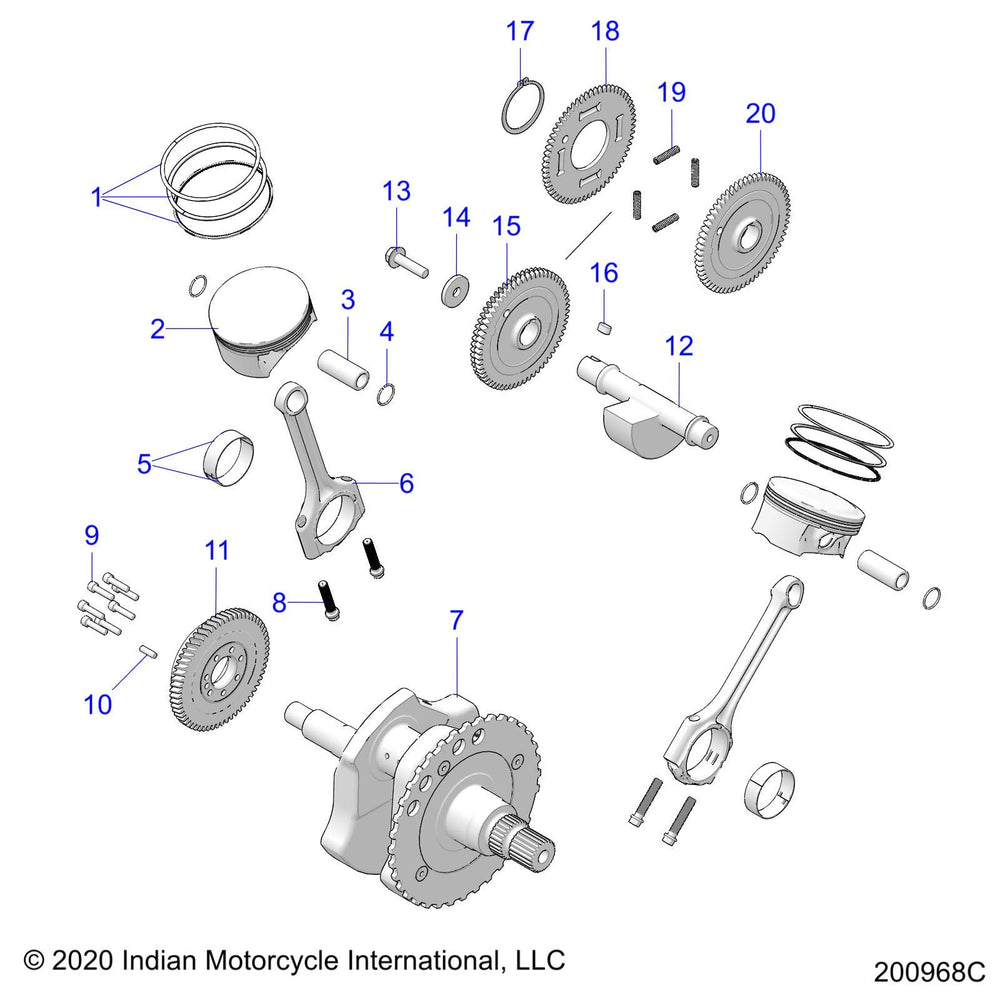 17
18
19
20
1
13
14
15
16
2
3
4
12
5
6
9
11
8
7
10

© 2020 Indian Motorcycle International, LLC

200968C