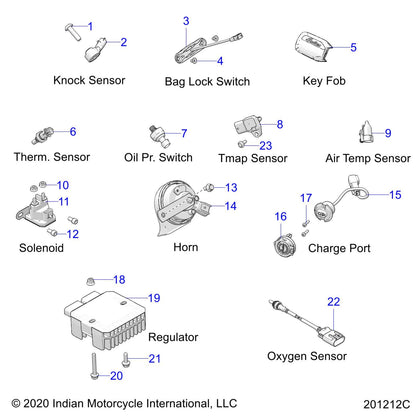 1
2
Knock Sensor

3
4
Bag Lock Switch

5
Key Fob

6
Therm. Sensor

7
Oil Pr. Switch

8
23
Tmap Sensor

9
Air Temp Sensor

10
11
12
Solenoid

13
14
Horn

17
15
16
Charge Port

18
19
Regulator
21
20

22
Oxygen Sensor

© 2020 Indian Motorcycle International, LLC

201212C