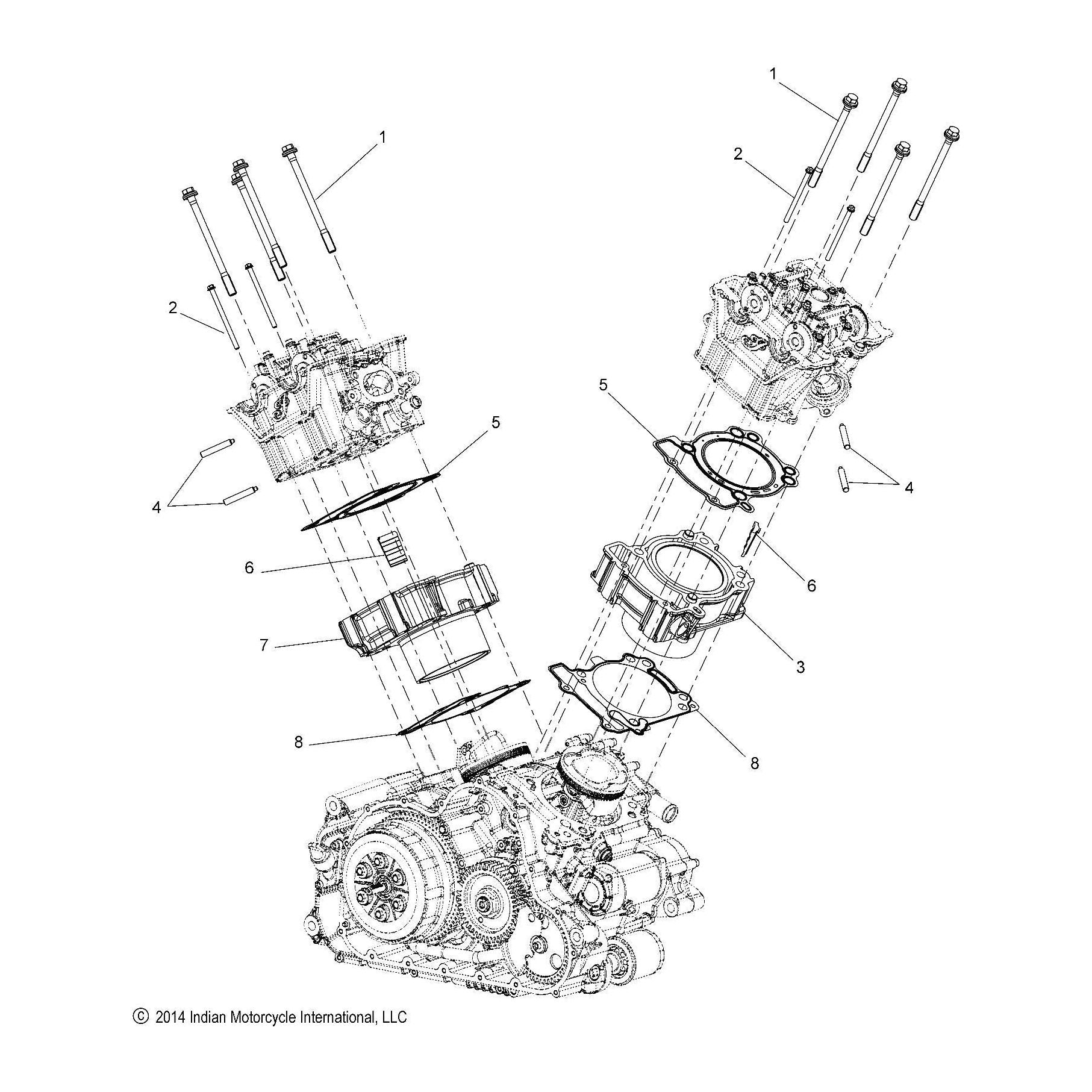 1

1

2

2

5

5

4

4

6

6

7

3

8

8

© 2014 Indian Motorcycle International, LLC