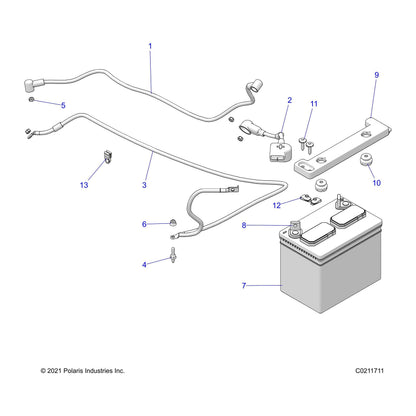 1
9
2
11
5
13
3
10
12
6
8
4
7

© 2021 Polaris Industries Inc.

C0211711