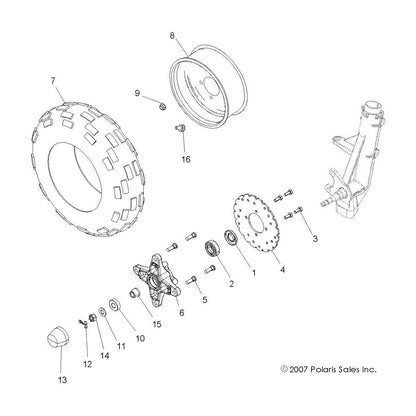 8
7
9
16
3
4
1
2
5
6
15
10
11
14
12
13
© 2007 Polaris Sales Inc.