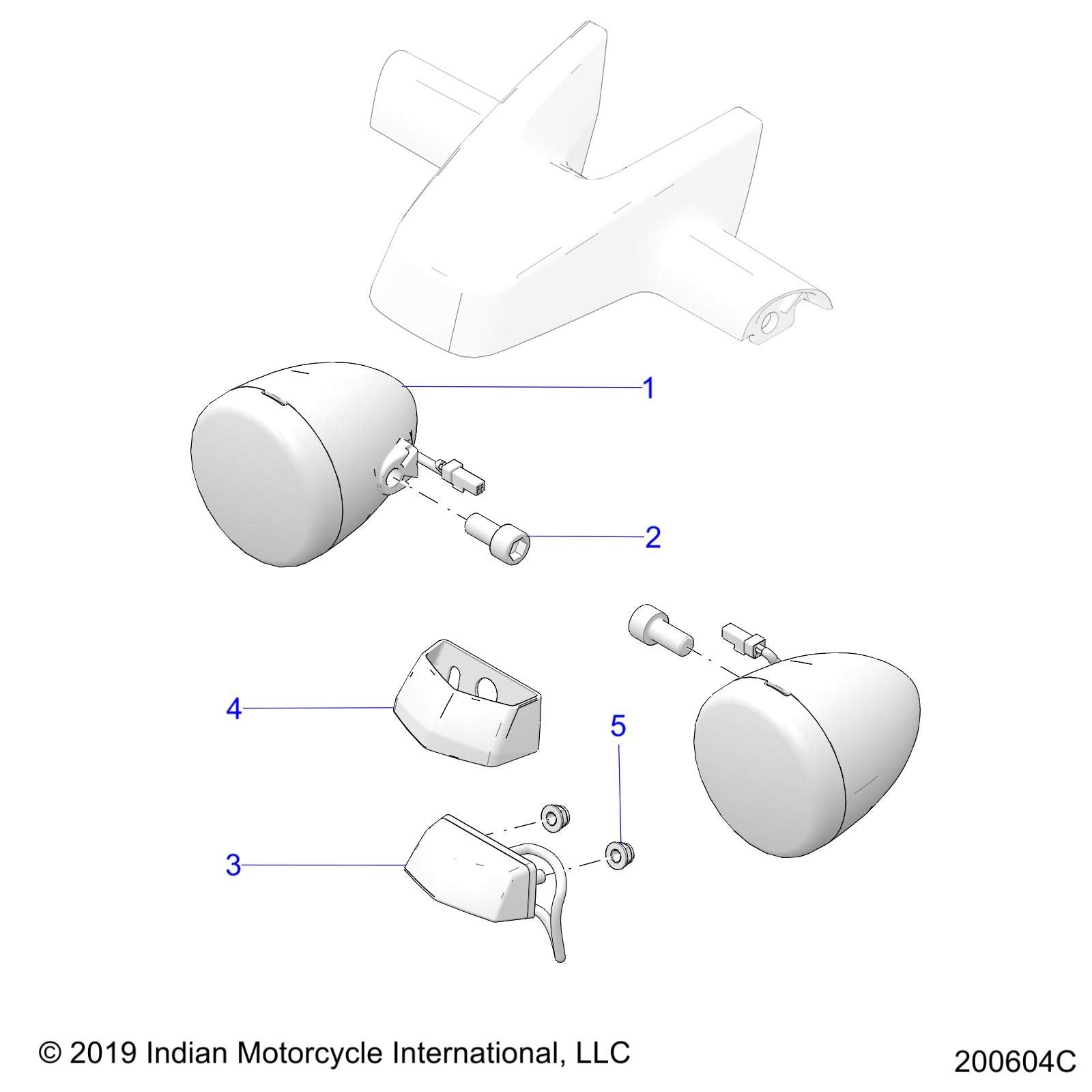 1

2

4

5

3

© 2019 Indian Motorcycle International, LLC

200604C