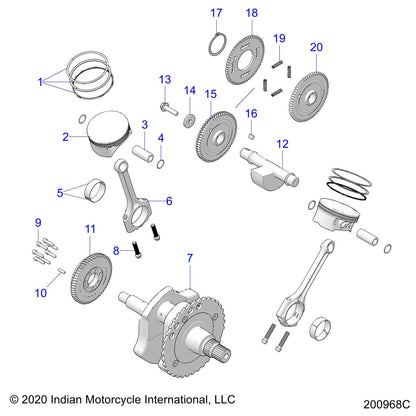 17
18
19
20
1
13
14
15
16
2
3
4
12
5
6
9
11
8
7
10

© 2020 Indian Motorcycle International, LLC
200968C