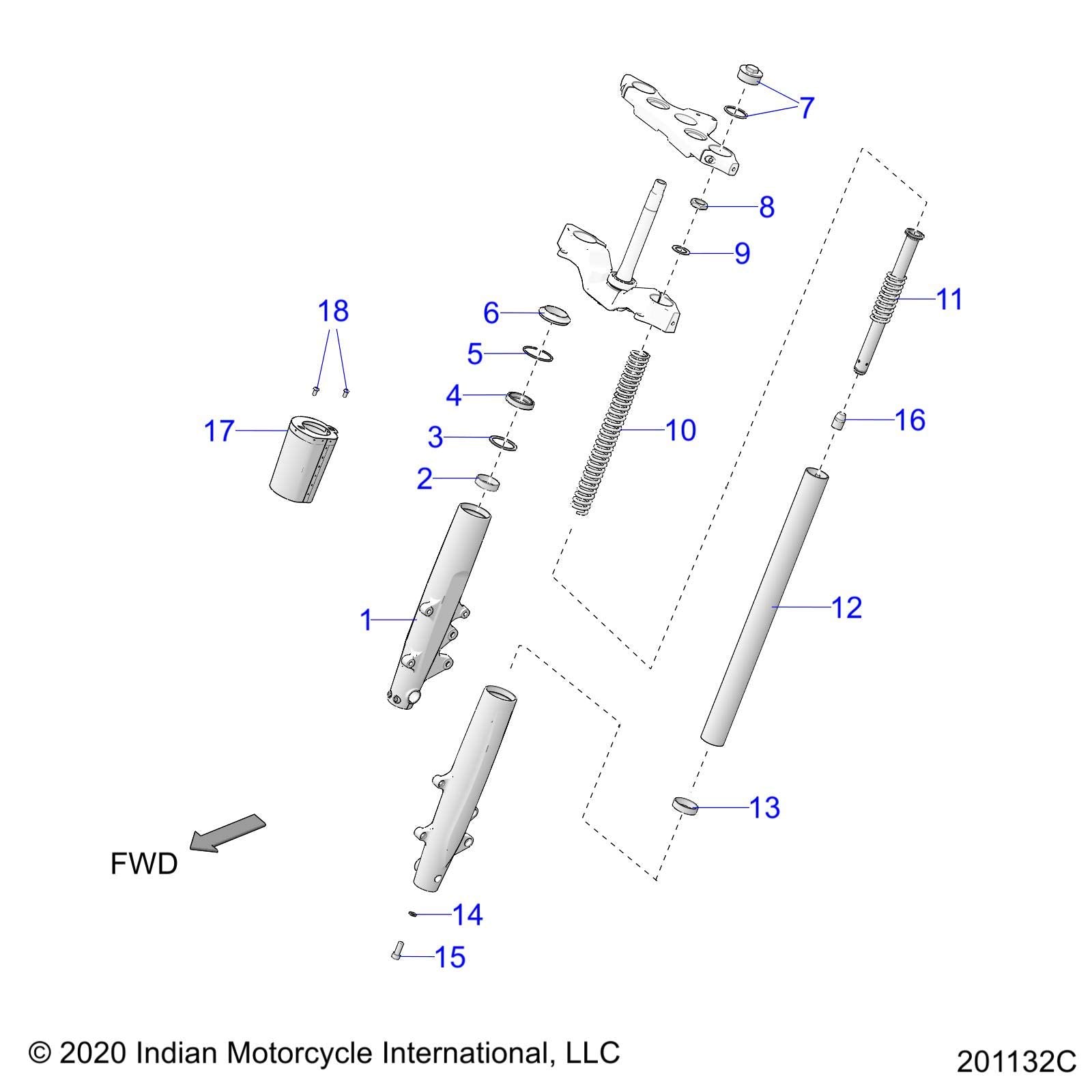 7

8

9

11

18

6

5

4

10

16

17

3

2

12

1

13

FWD

14

15

© 2020 Indian Motorcycle International, LLC

201132C