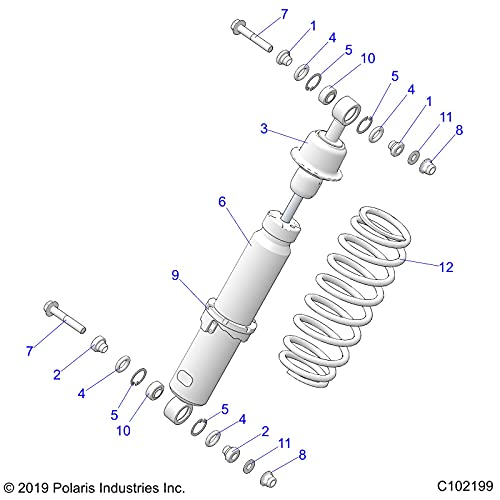 7
1
4
5
10
5
4
1
11
8
3
6
12
9
7
2
4
5
10
5
4
2
11
8

© 2019 Polaris Industries Inc.
C102199