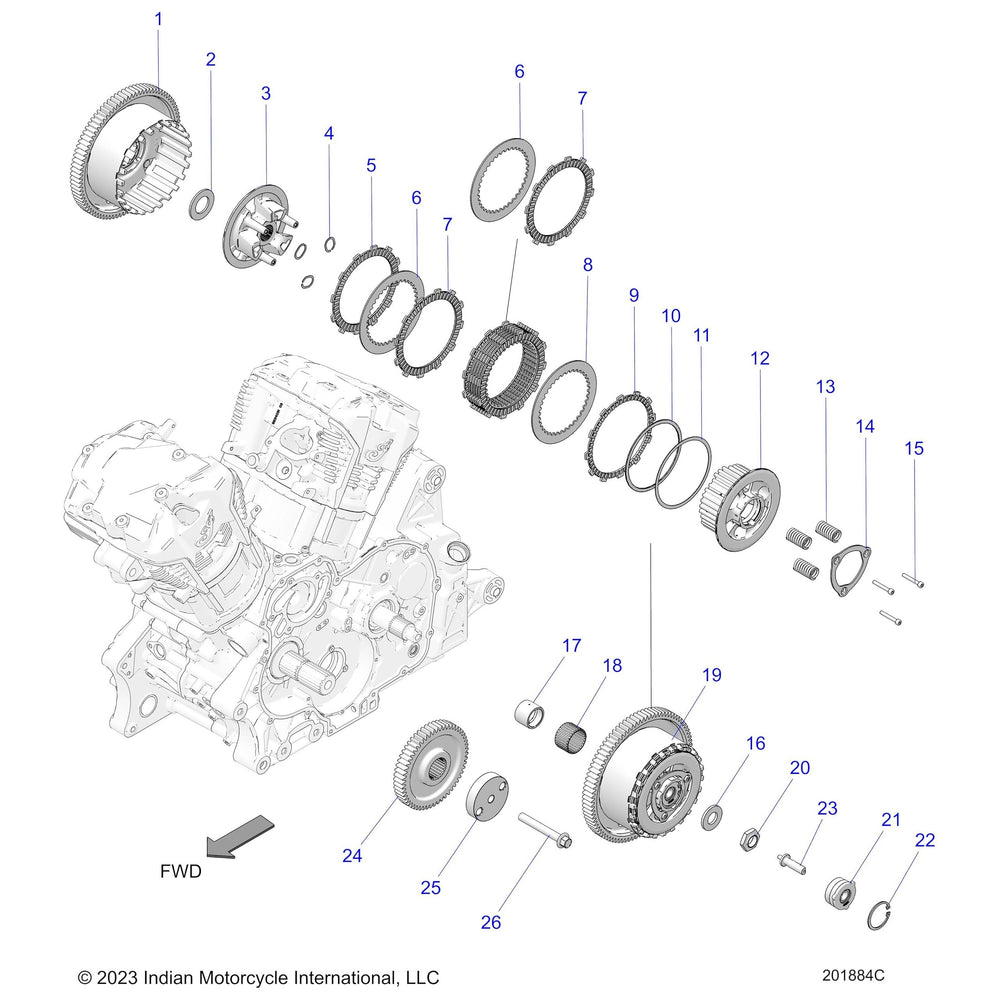 1
2
3
4
5
6
7
6
7
8
9
10
11
12
13
14
15
17
18
19
16
20
23
21
22
24
25
26
FWD
© 2023 Indian Motorcycle International, LLC
201884C