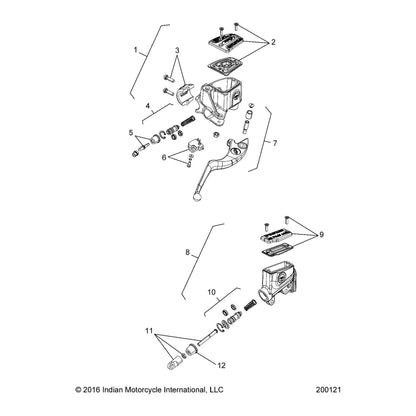 1
2
3
4
5
6
7
8
9
10
11
12

© 2016 Indian Motorcycle International, LLC

200121