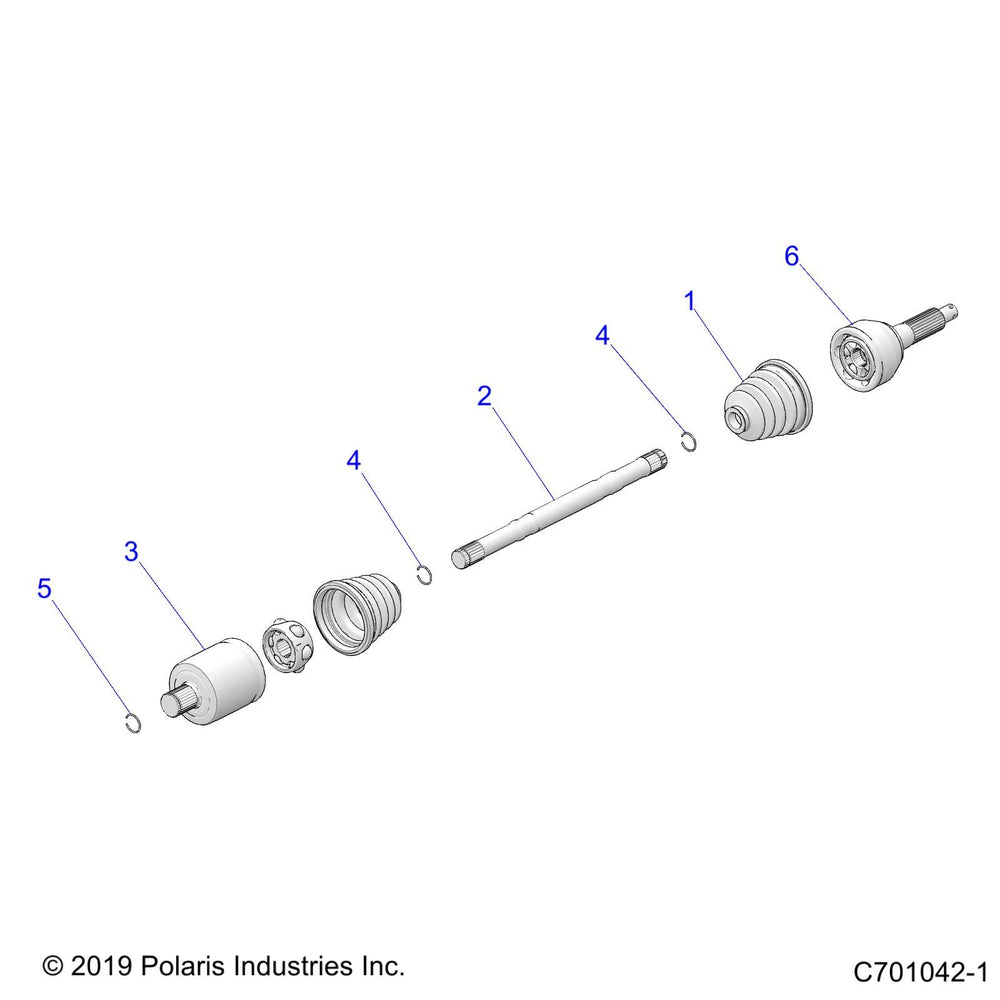 6

1

4

2

4

3

5

© 2019 Polaris Industries Inc.

C701042-1