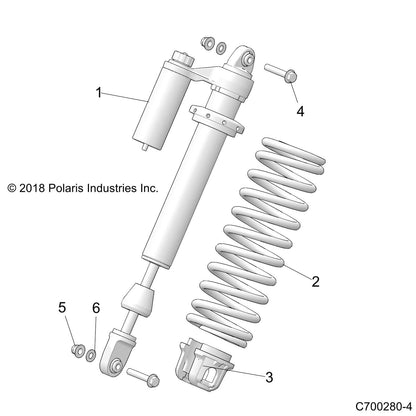 1

4

© 2018 Polaris Industries Inc.

2

5

6

3

C700280-4