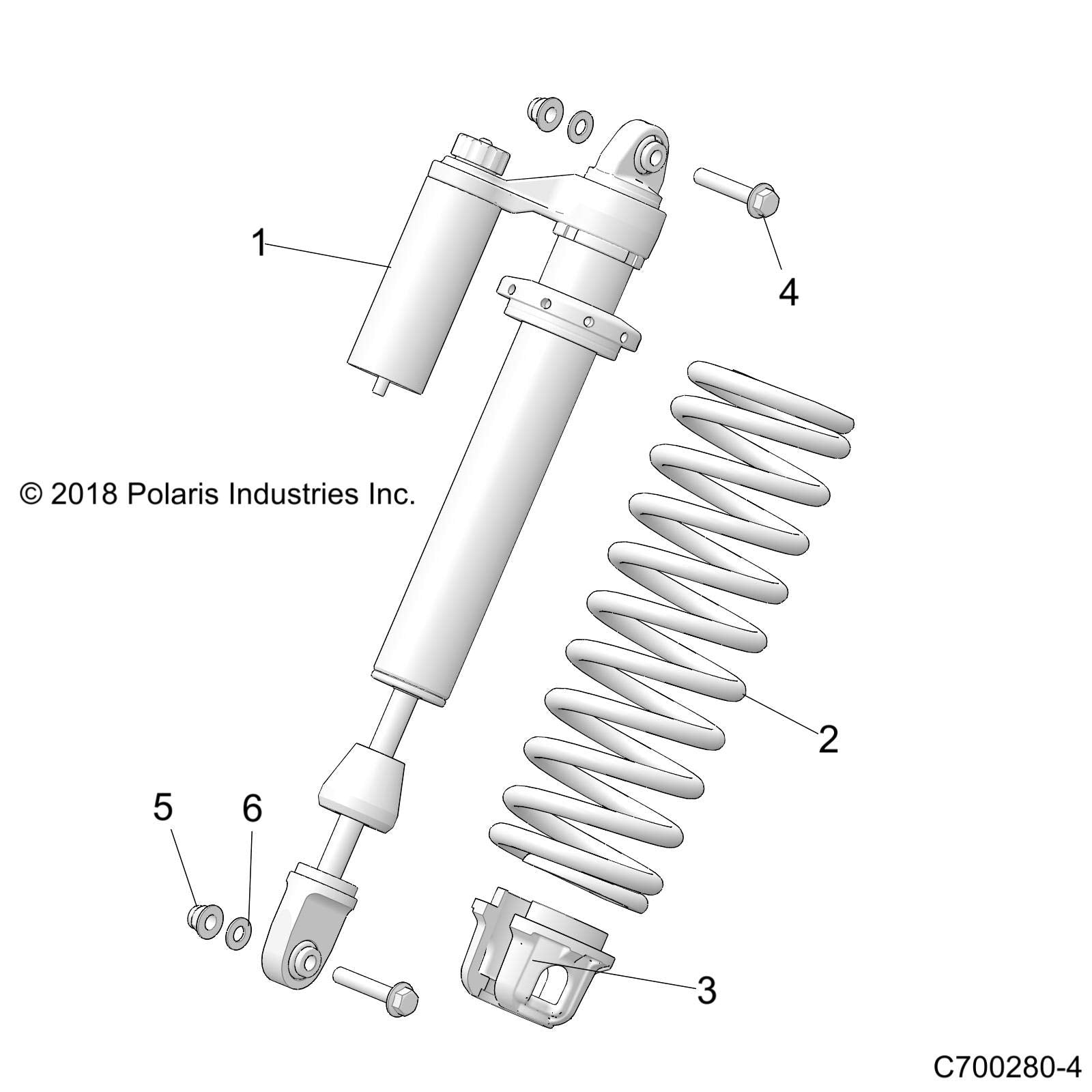 1

4

© 2018 Polaris Industries Inc.

2

5

6

3

C700280-4