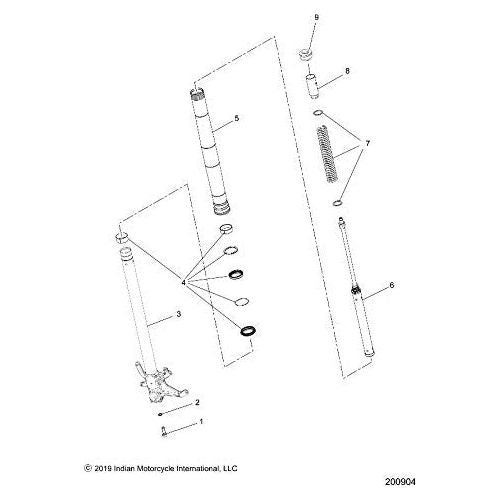 9

8

5

7

4

6

3

2

1

© 2019 Indian Motorcycle International, LLC

200904