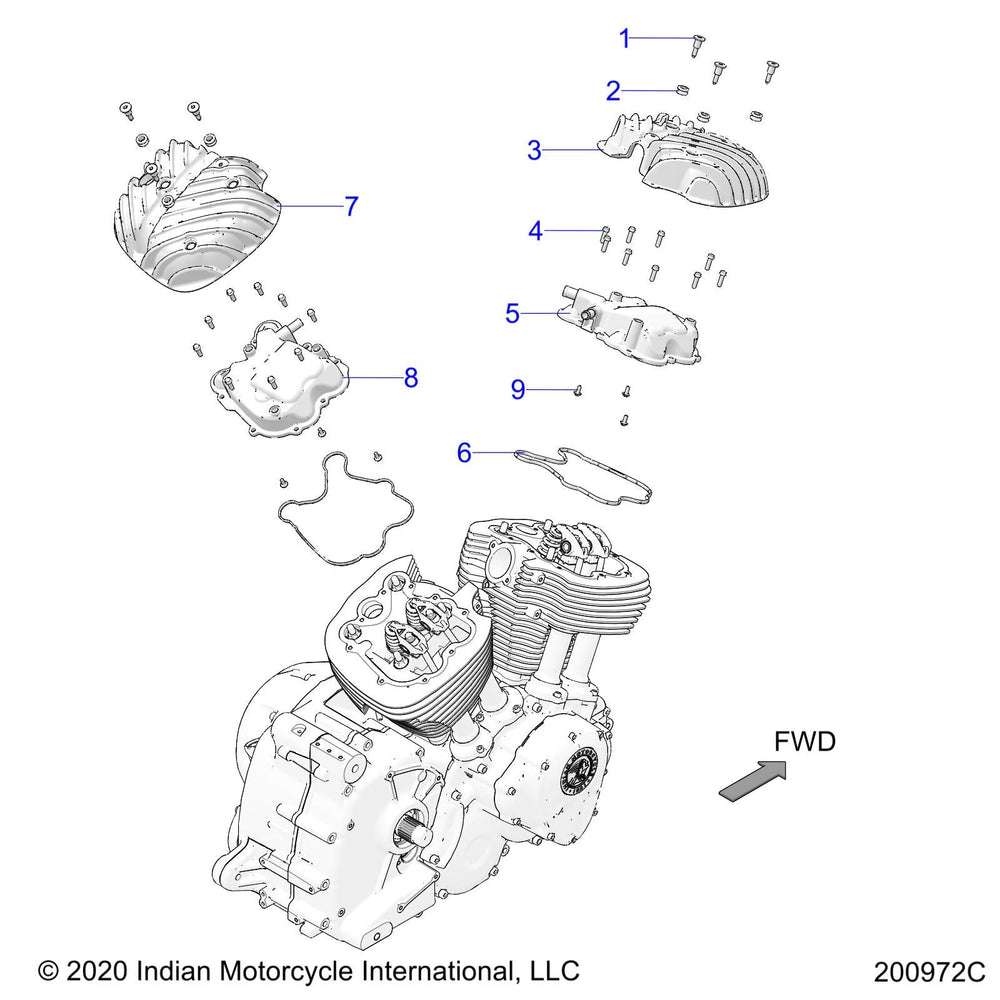 1
2
3
7
4
5
8
9
6
FWD
© 2020 Indian Motorcycle International, LLC
200972C