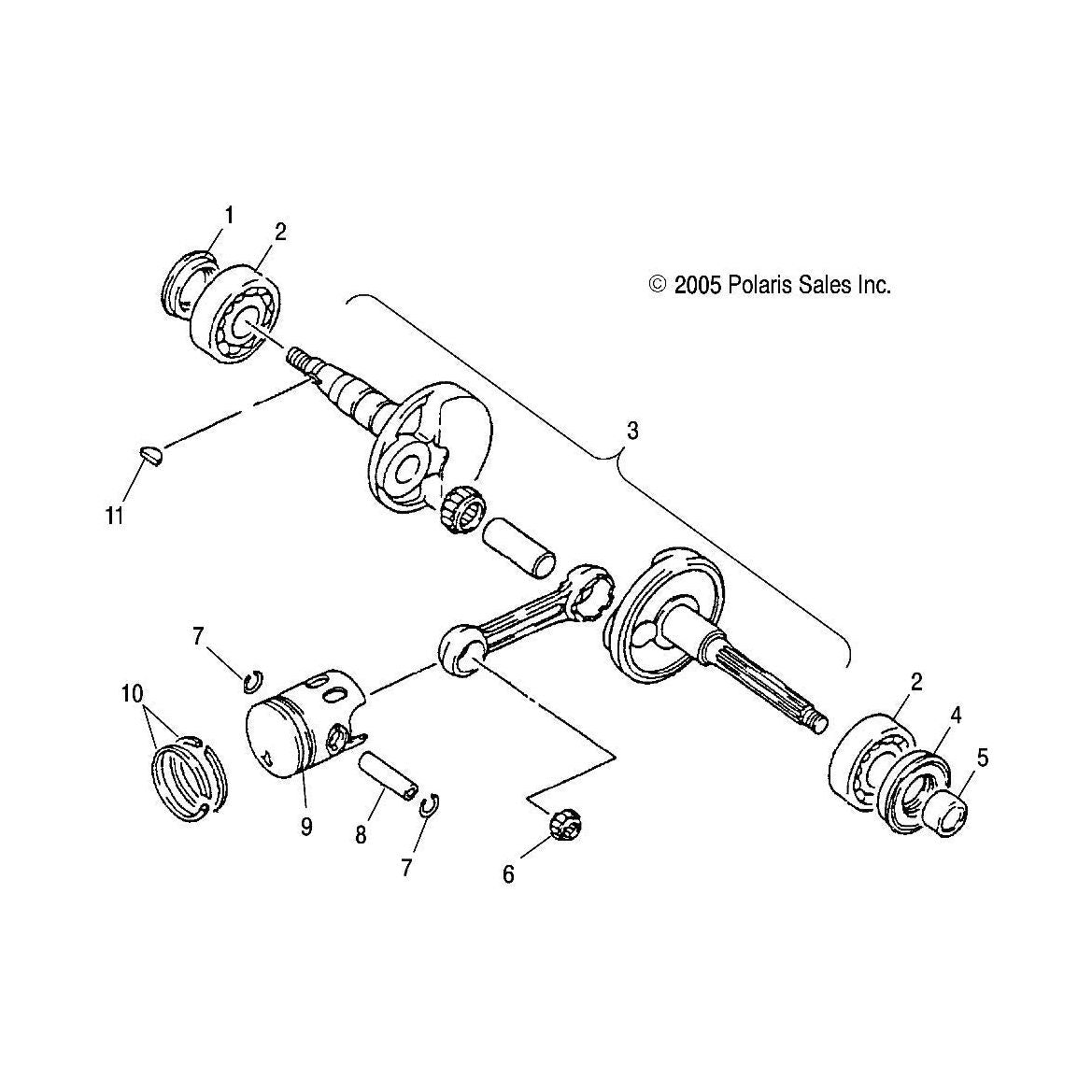 1
2
© 2005 Polaris Sales Inc.
3
11
7
10
2
4
5
9
8
7
6