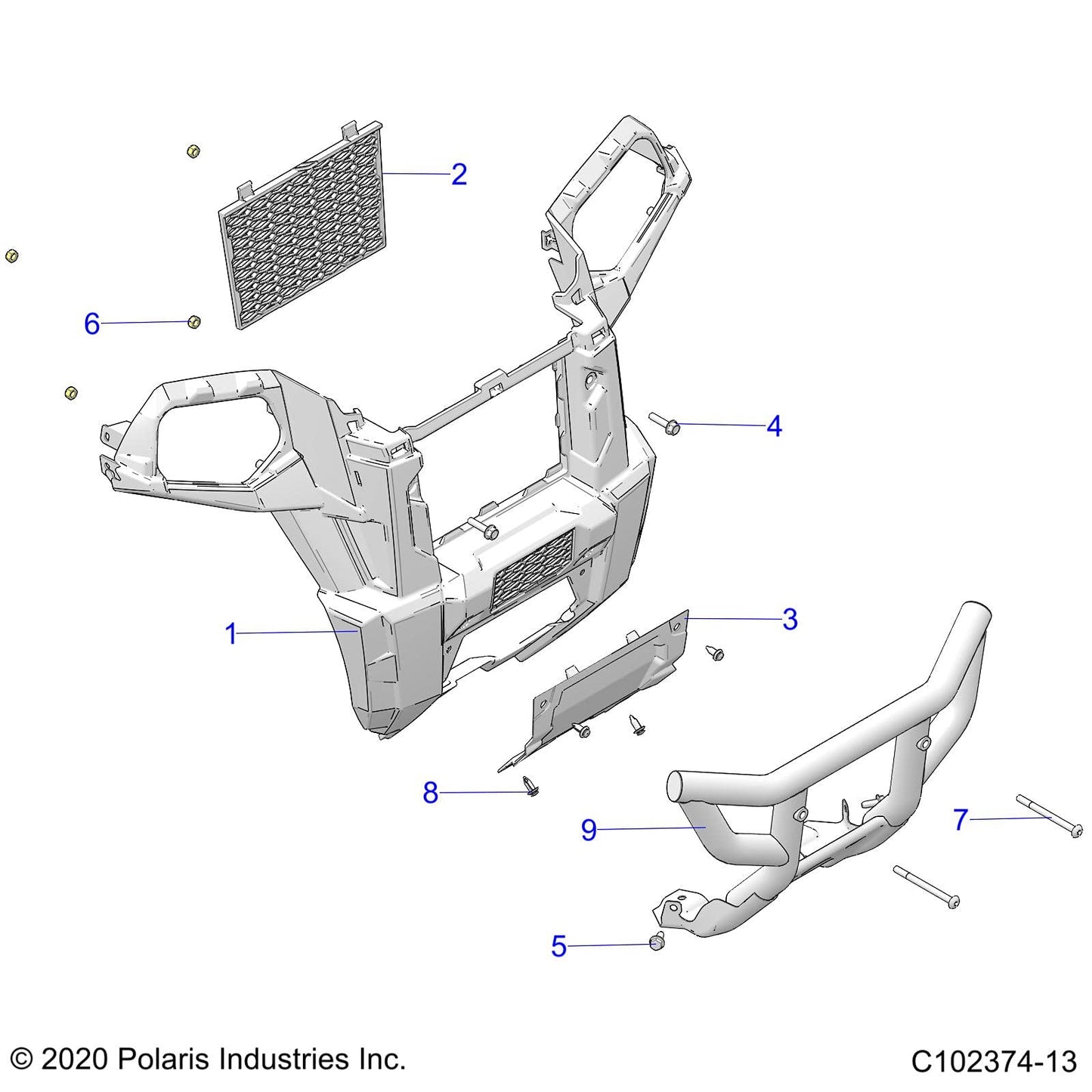 2

6

4

1

3

8

9

7

5

© 2020 Polaris Industries Inc.

C102374-13